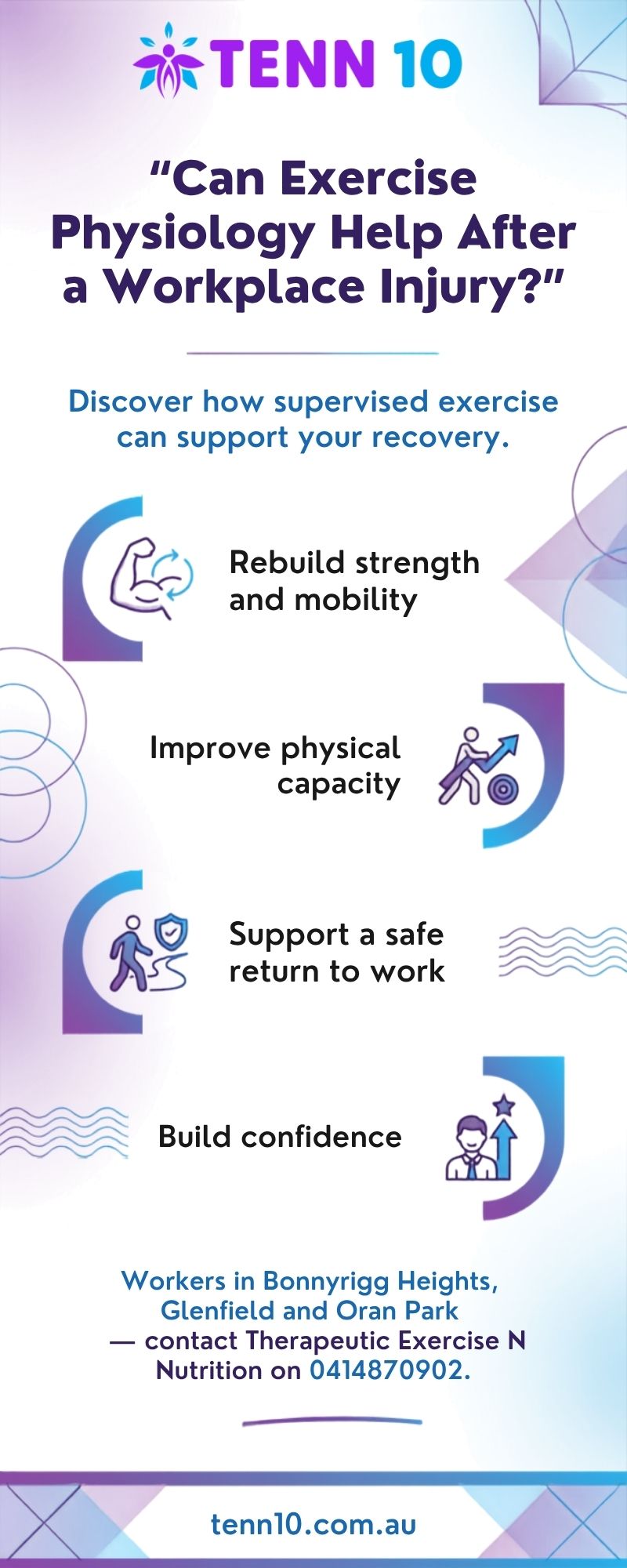 TENN 10

"Can Exercise Physiology Help After a Workplace Injury?"

Discover how supervised exercise can support your recovery.

Rebuild strength and mobility

Improve physical capacity

Support a safe return to work

Build confidence

Workers in Bonnyrigg Heights, Glenfield and Oran Park — contact Therapeutic Exercise N Nutrition on 0414870902.

tenn10.com.au